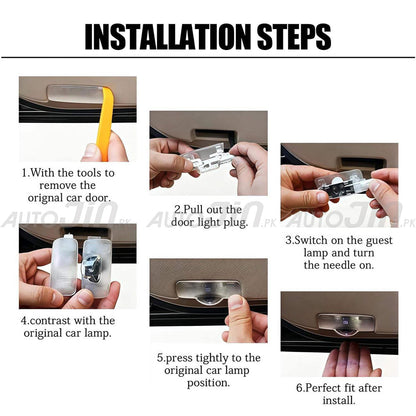 INSTALLATION STEPS

1.With the tools to remove the orignal car door.

2.Pull out the door light plug.

3.Switch on the guest lamp and turn the needle on.

AUTOJIN.PK AUTOJIN.PK AUTOJIN.PK

4.contrast with the original car lamp.

5.press tightly to the original car lamp position.

6.Perfect fit after install.